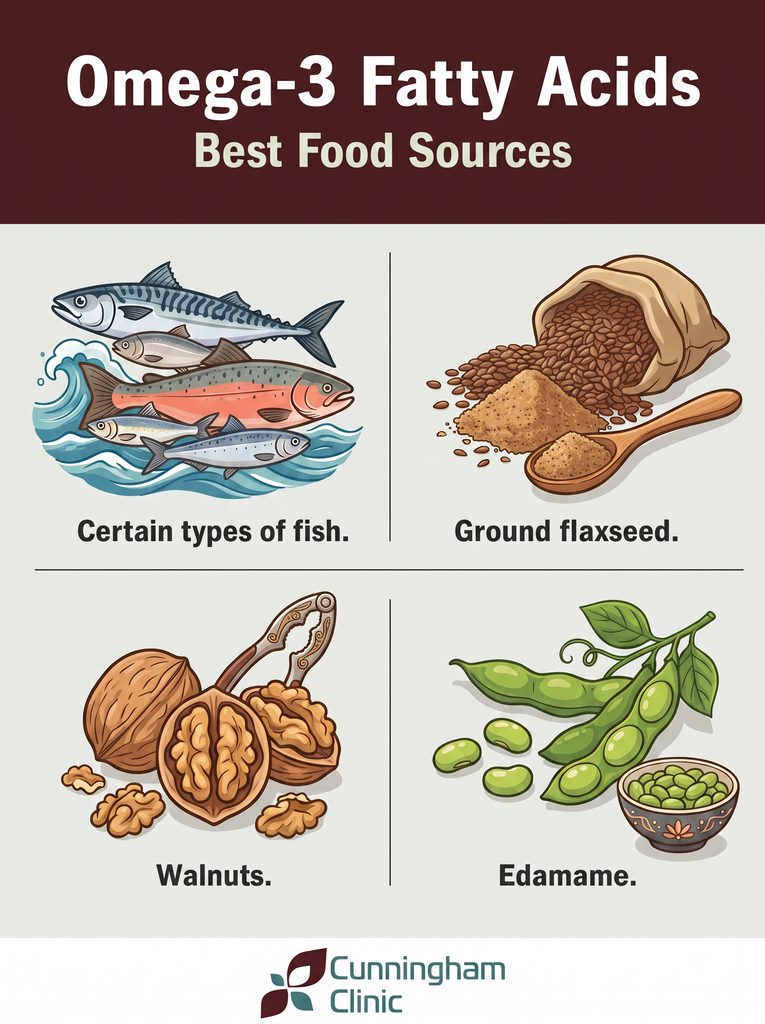 Omega-3 Fatty Acids
Best Food Sources

Certain types of fish.

Ground flaxseed.

Walnuts.

Edamame.

Cunningham
Clinic